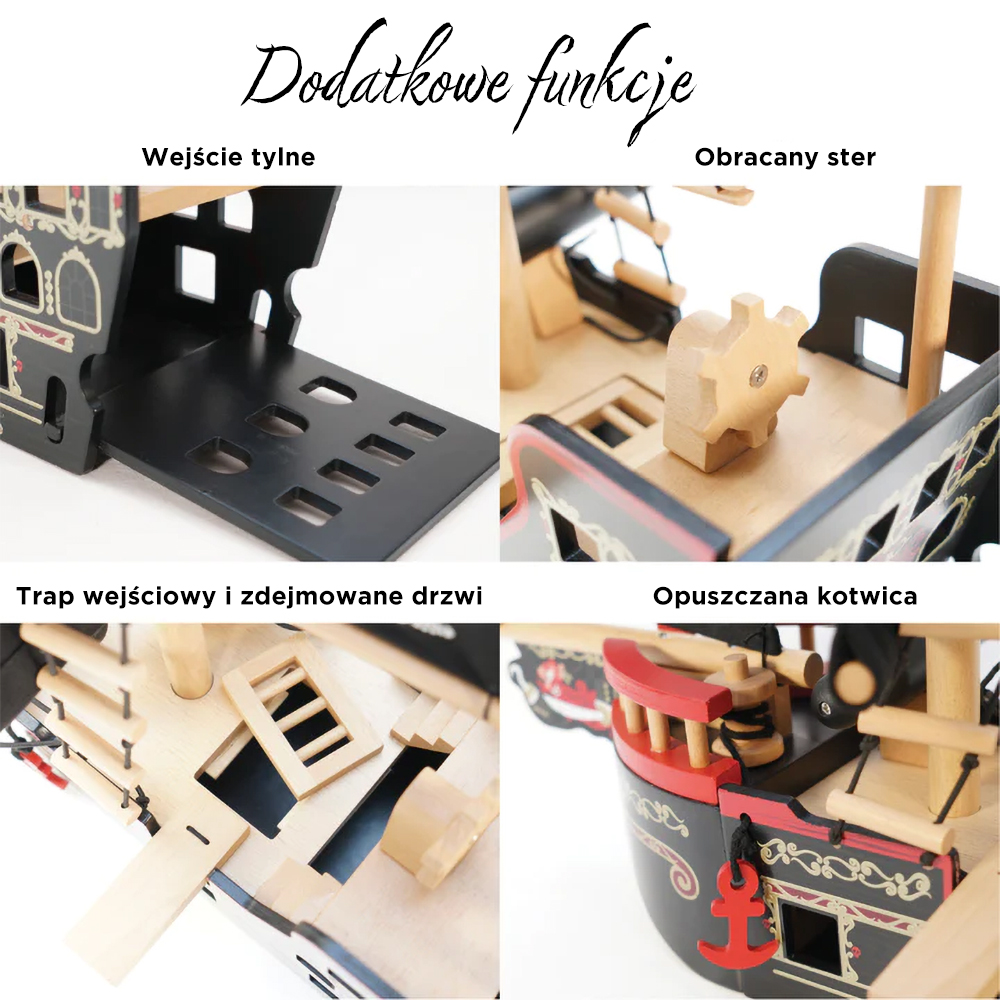 Dodatkowe funkcje

Wejście tylne

Obracany ster

Trap wejściowy i zdejmowane drzwi

Opuszczana kotwica