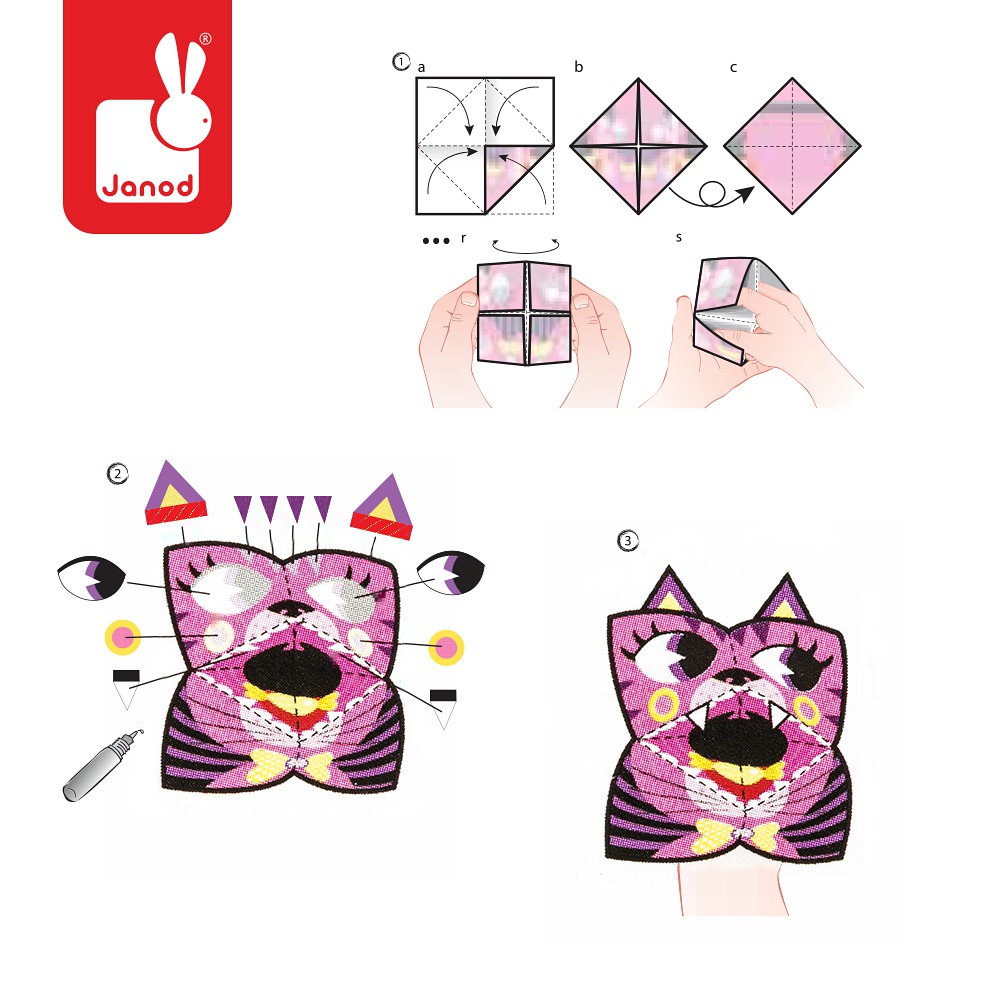 Janod®

1 a b c

••• r s

2

3