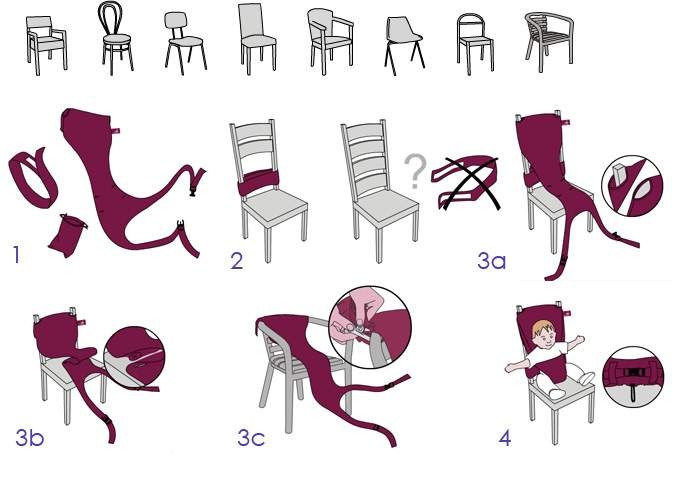 1

2

?

3a

3b

3c

4