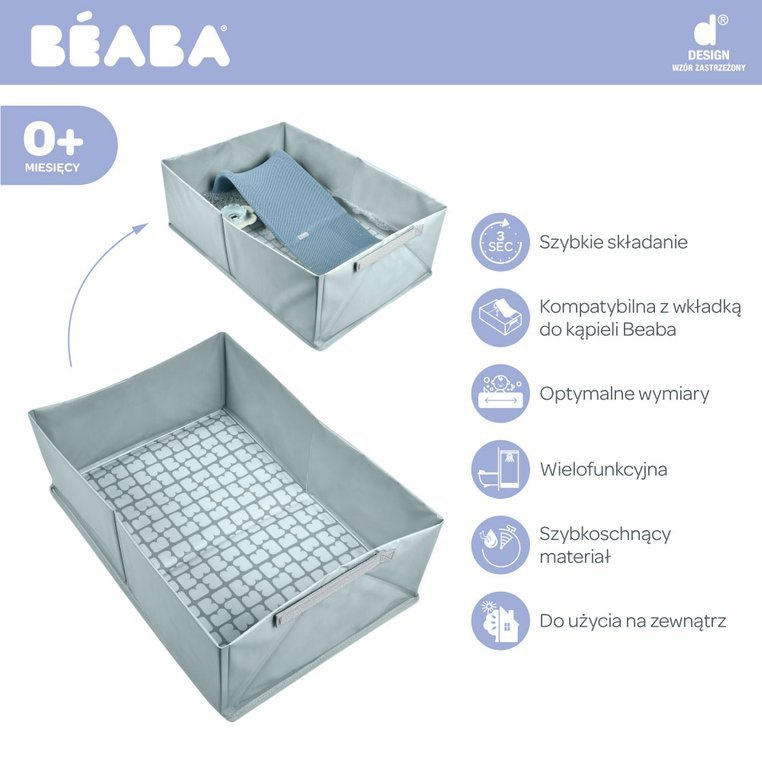 BÉABA®

d®
DESIGN
WZÓR ZASTRZEŻONY

0+
MIESIĘCY

3 SEC

Szybkie składanie

Kompatybilna z wkładką do kąpieli Beaba

Optymalne wymiary

Wielofunkcyjna

Szybkoschnący materiał

Do użycia na zewnątrz